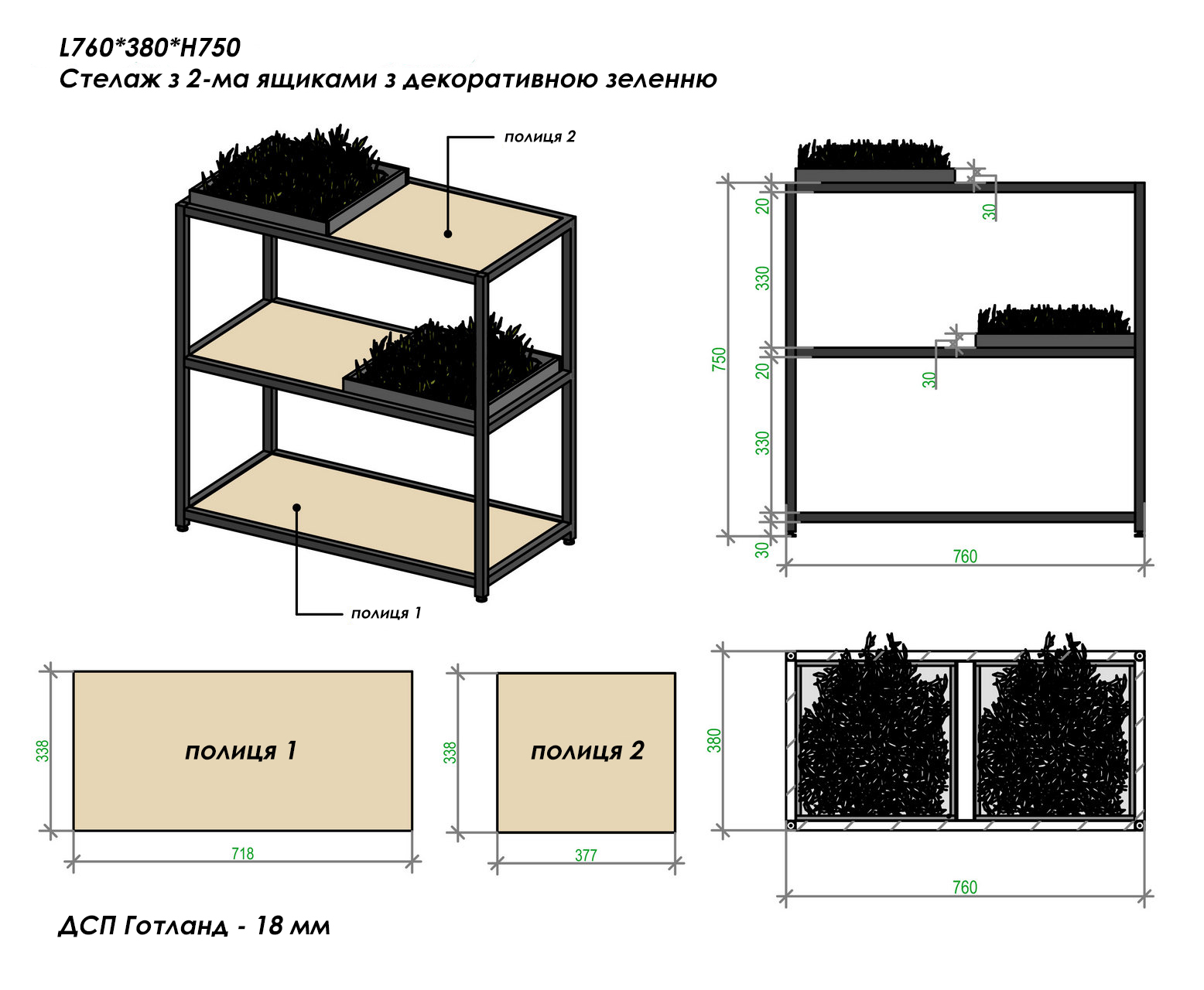 L760*380*H750
Стелаж з 2-ма ящиками з декоративною зеленню

полиця 2

полиця 1

750
20
330
20
330
30
30
30
760

338
полиця 1
718

338
полиця 2
377

380
760

ДСП Готланд - 18 мм