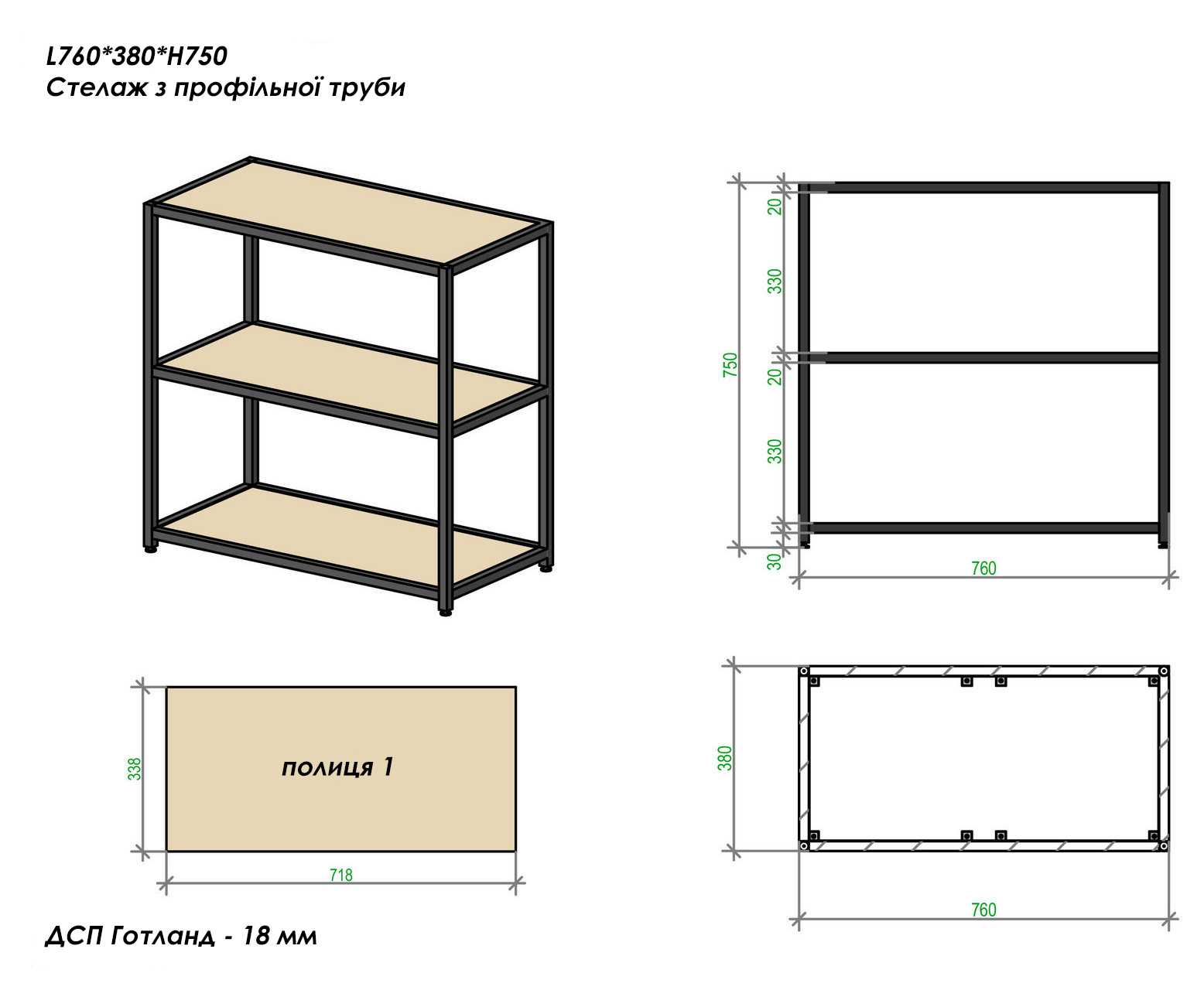 L760*380*H750
Стелаж з профільної труби

750
20
330
20
330
30
760

338
полиця 1
718

380
760

ДСП Готланд - 18 мм