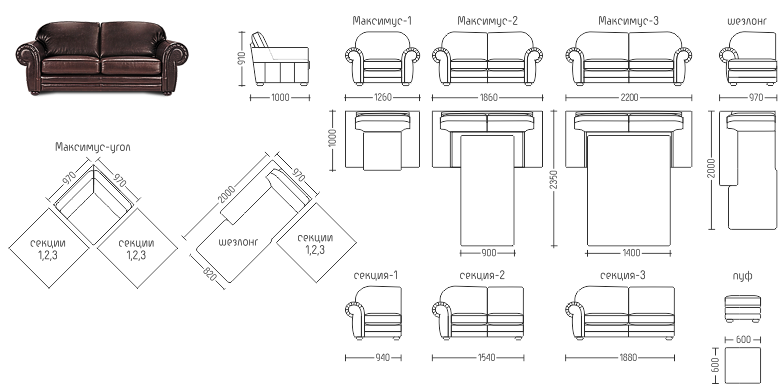 910
1000

Максимус-1
Максимус-2
Максимус-3
шезлонг

1260
1860
2200
970

1000
2350
2000

900
1400

Максимус-угол
970
970
секции 1,2,3
секции 1,2,3

2000
970
шезлонг
секции 1,2,3
820

секция-1
секция-2
секция-3
пуф

940
1540
1880
600
600