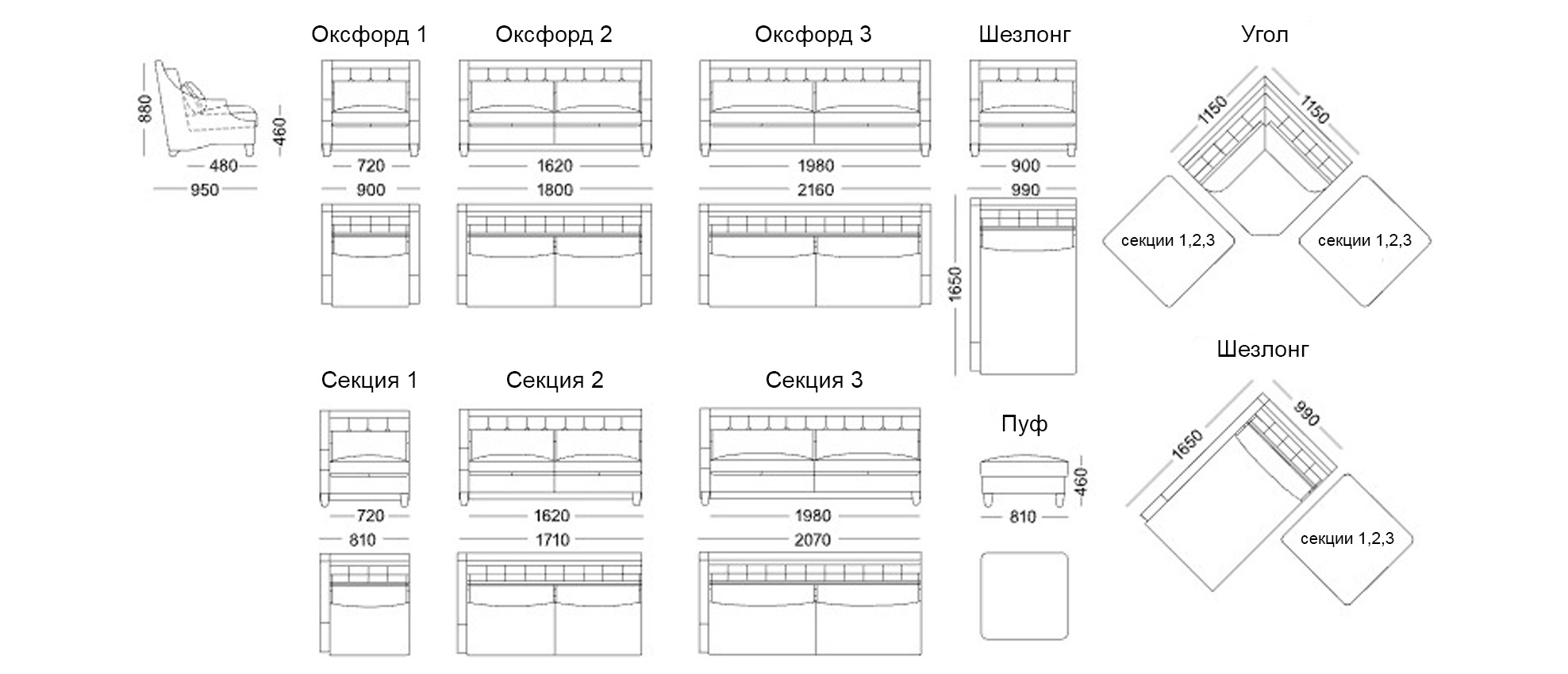 880
460
480
950

Оксфорд 1
720
900

Оксфорд 2
1620
1800

Оксфорд 3
1980
2160

Шезлонг
900
990
1650

Угол
1150
1150
секции 1,2,3
секции 1,2,3

Секция 1
720
810

Секция 2
1620
1710

Секция 3
1980
2070

Пуф
460
810

Шезлонг
1650
990
секции 1,2,3