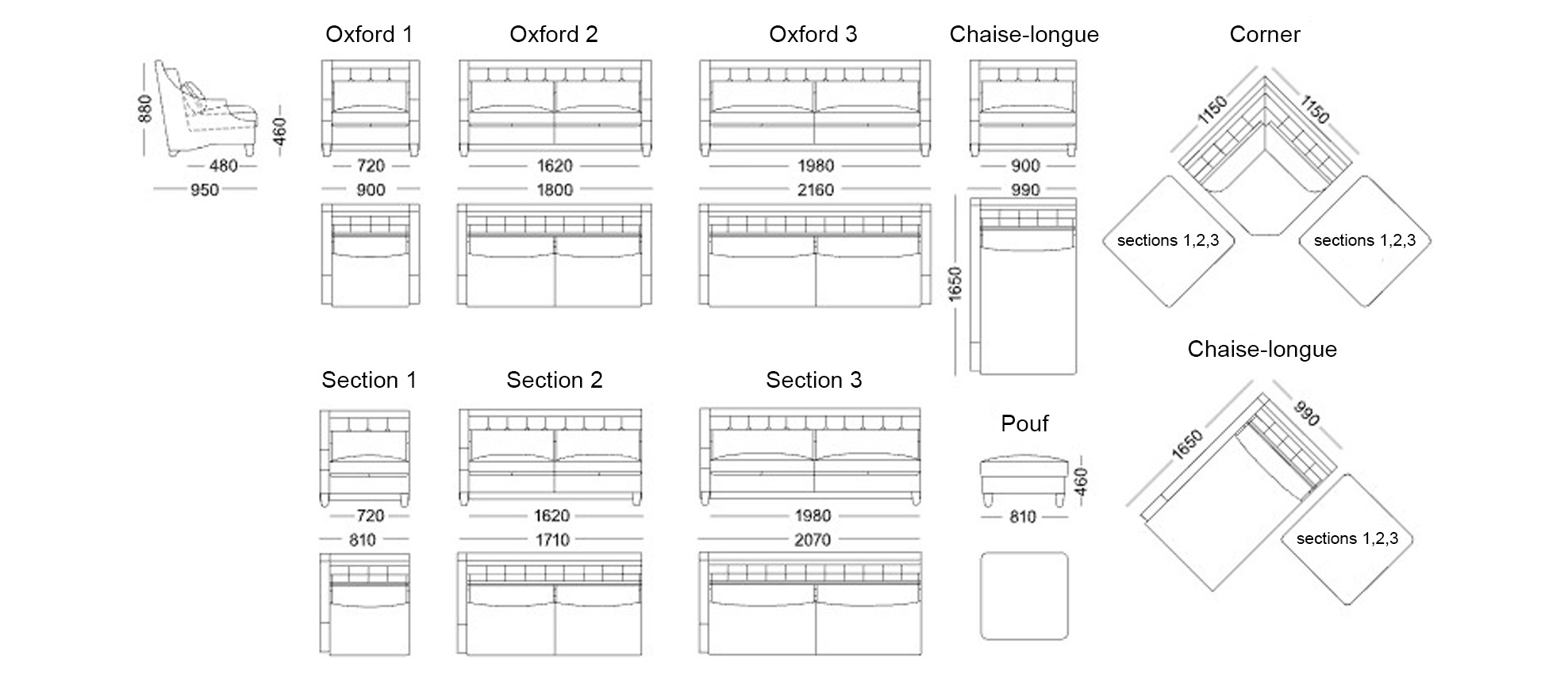 880
460
480
950

Oxford 1
720
900

Oxford 2
1620
1800

Oxford 3
1980
2160

Chaise-longue
900
990
1650

Corner
1150
1150
sections 1,2,3
sections 1,2,3

Section 1
720
810

Section 2
1620
1710

Section 3
1980
2070

Pouf
460
810

Chaise-longue
1650
990
sections 1,2,3