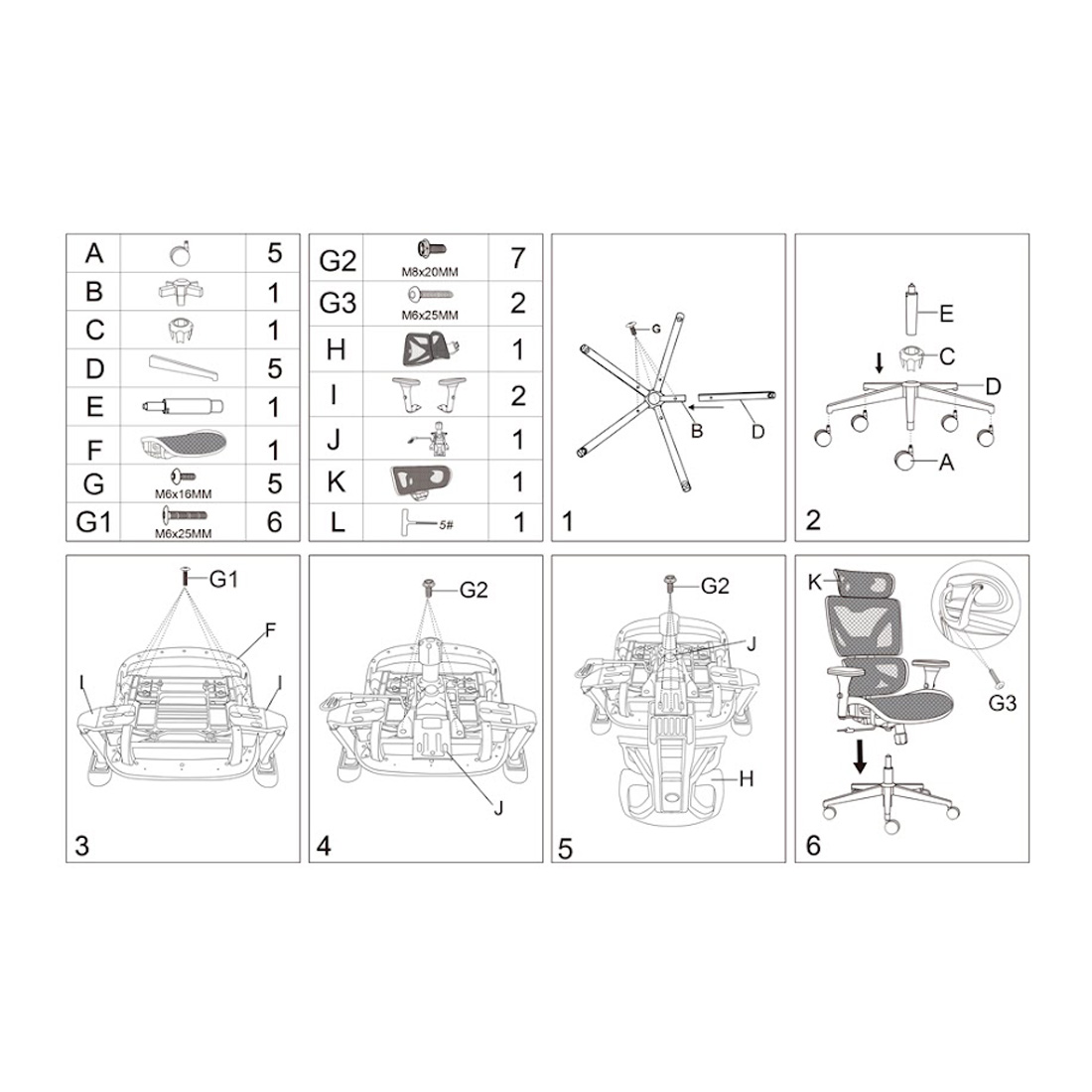 | A | | 5 |
|---|---|---|
| B | | 1 |
| C | | 1 |
| D | | 5 |
| E | | 1 |
| F | | 1 |
| G | M6x16MM | 5 |
| G1 | M6x25MM | 6 |

| G2 | M8x20MM | 7 |
|---|---|---|
| G3 | M6x25MM | 2 |
| H | | 1 |
| I | | 2 |
| J | | 1 |
| K | | 1 |
| L | 5# | 1 |

G
B
D
1

E
C
D
A
2

G1
F
I
I
3

G2
J
4

G2
J
H
5

K
G3
6