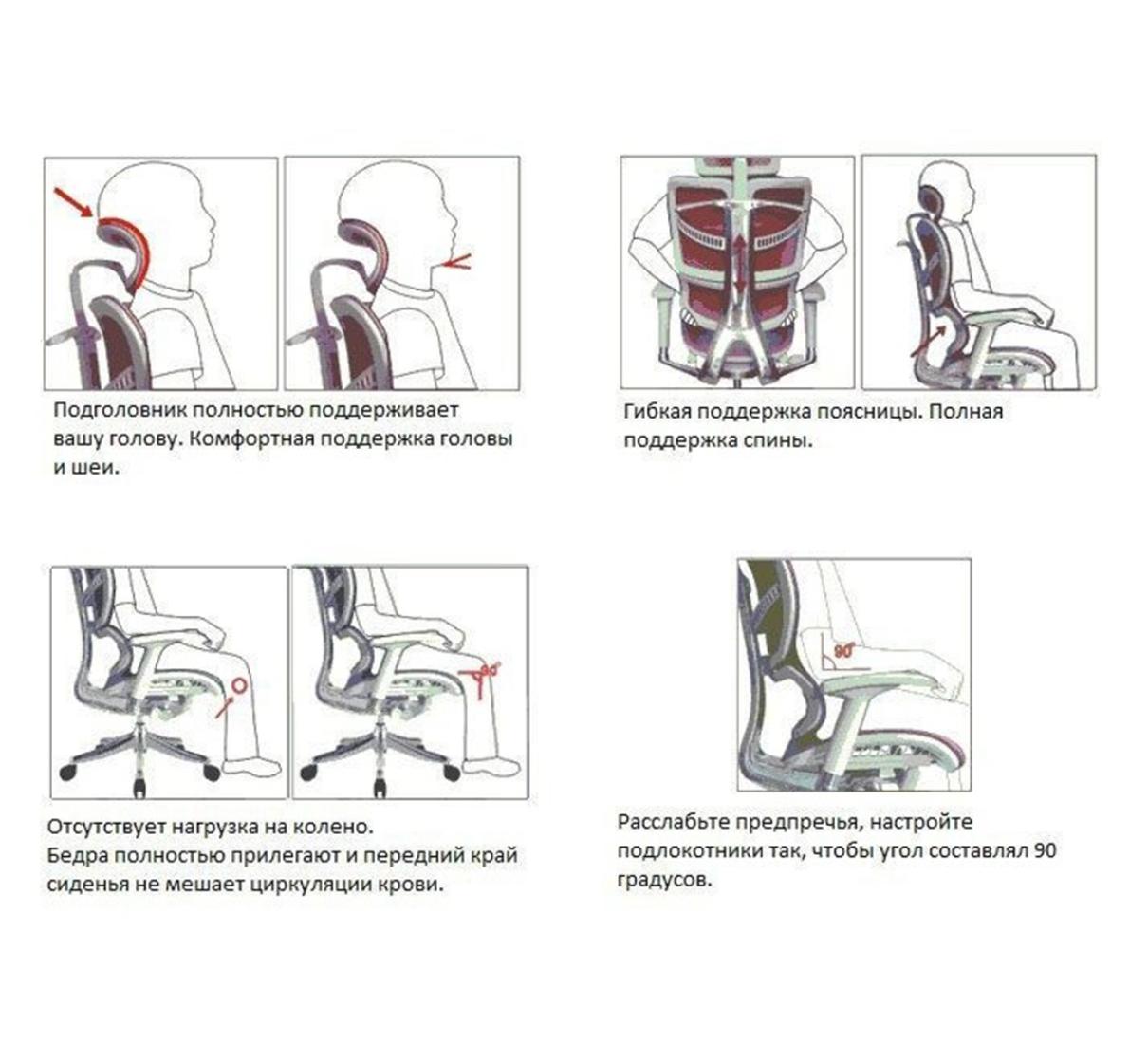 Подголовник полностью поддерживает вашу голову. Комфортная поддержка головы и шеи.

Гибкая поддержка поясницы. Полная поддержка спины.

90°

Отсутствует нагрузка на колено.
Бедра полностью прилегают и передний край сиденья не мешает циркуляции крови.

90°

Расслабьте предпречья, настройте подлокотники так, чтобы угол составлял 90 градусов.