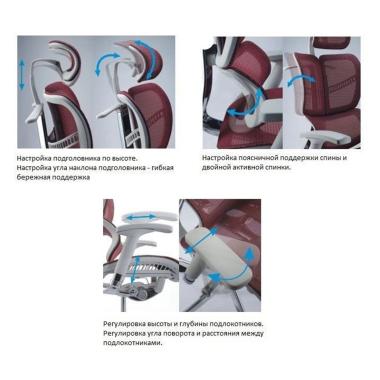 Настройка подголовника по высоте.
Настройка угла наклона подголовника - гибкая бережная поддержка

Настройка поясничной поддержки спины и двойной активной спинки.

Регулировка высоты и глубины подлокотников.
Регулировка угла поворота и расстояния между подлокотниками.