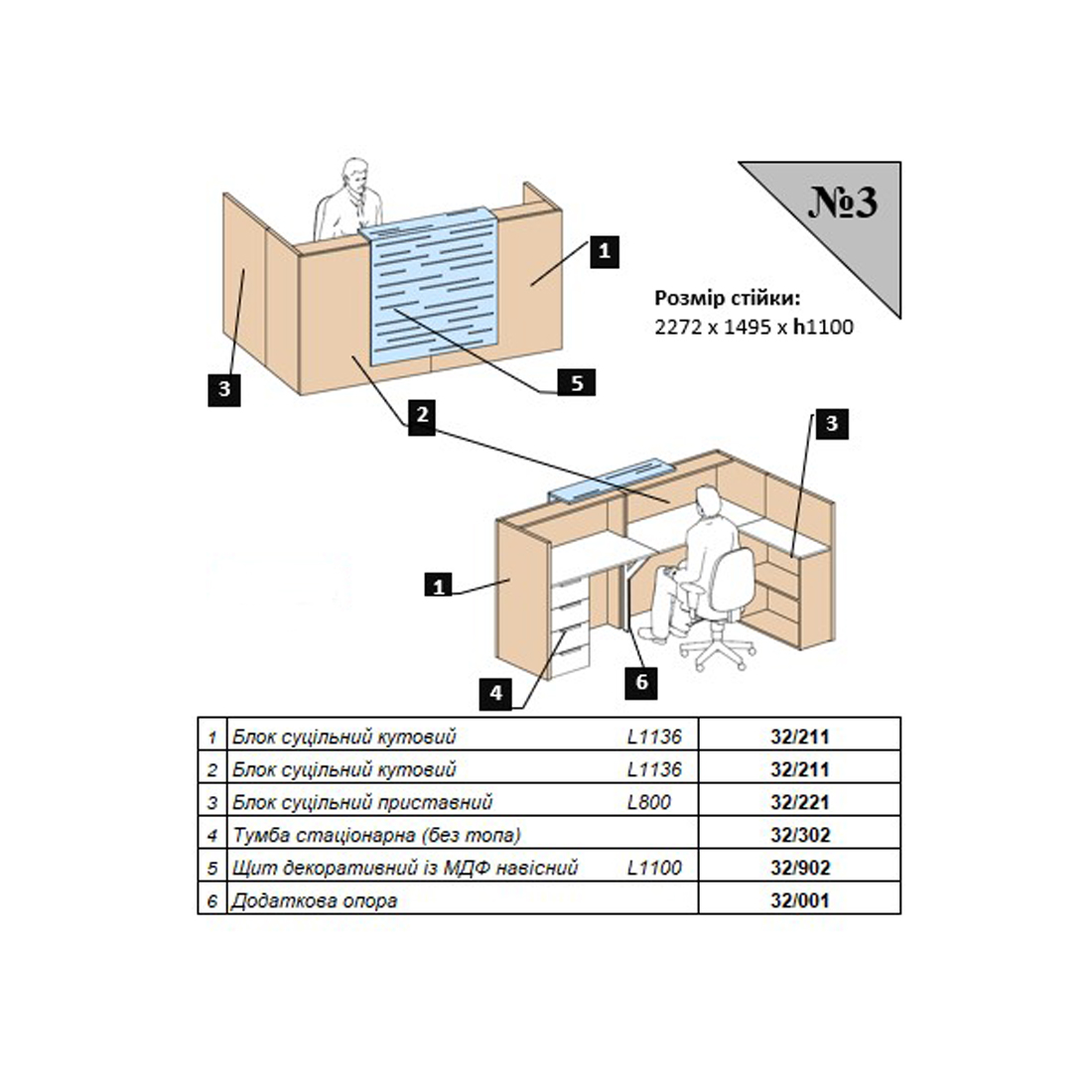 №3

Розмір стійки:
2272 x 1495 x h1100

1

3

5

2

3

1

4

6

| 1 | Блок суцільний кутовий | L1136 | 32/211 |
|---|---|---|---|
| 2 | Блок суцільний кутовий | L1136 | 32/211 |
| 3 | Блок суцільний приставний | L800 | 32/221 |
| 4 | Тумба стаціонарна (без топа) | | 32/302 |
| 5 | Щит декоративний із МДФ навісний | L1100 | 32/902 |
| 6 | Додаткова опора | | 32/001 |