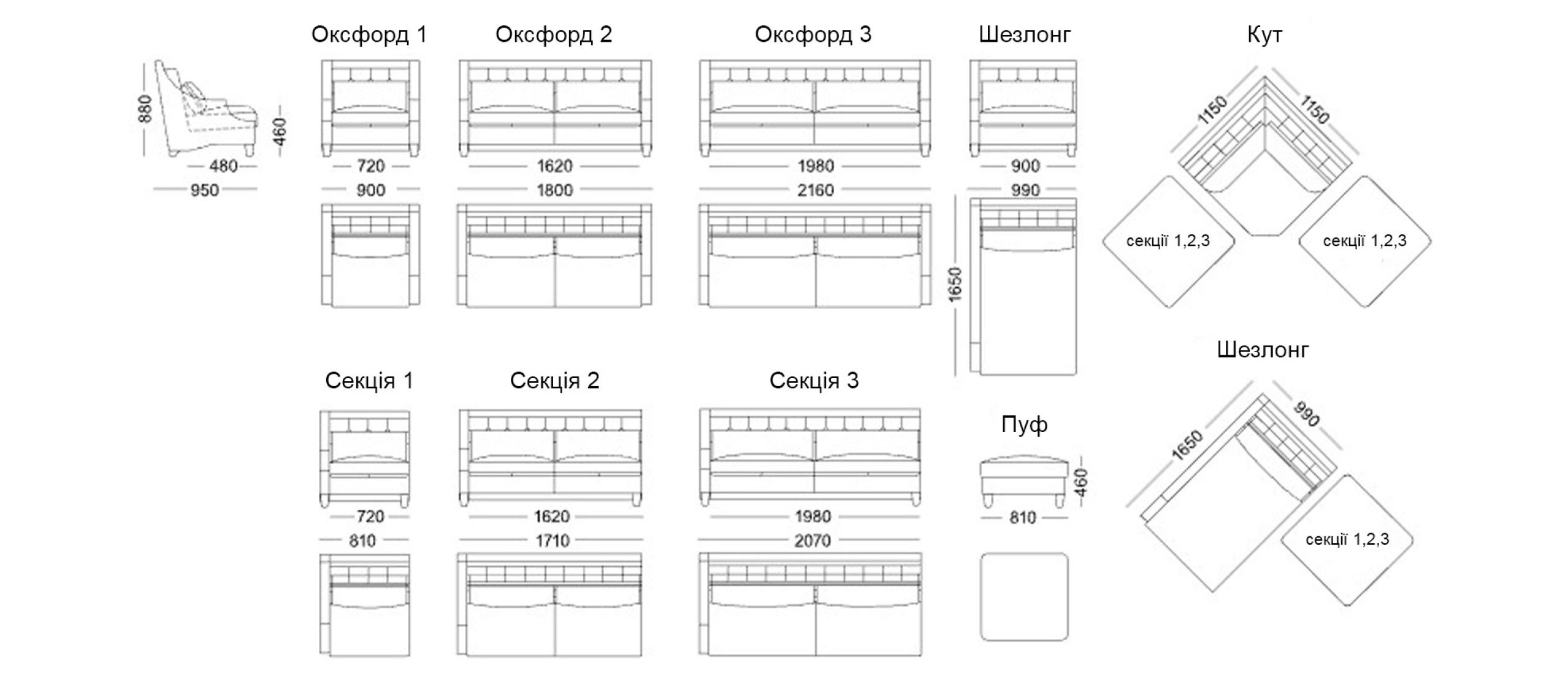 880
460
480
950

Оксфорд 1
720
900

Оксфорд 2
1620
1800

Оксфорд 3
1980
2160

Шезлонг
900
990
1650

Кут
1150
1150
секції 1,2,3
секції 1,2,3

Секція 1
720
810

Секція 2
1620
1710

Секція 3
1980
2070

Пуф
460
810

Шезлонг
1650
990
секції 1,2,3