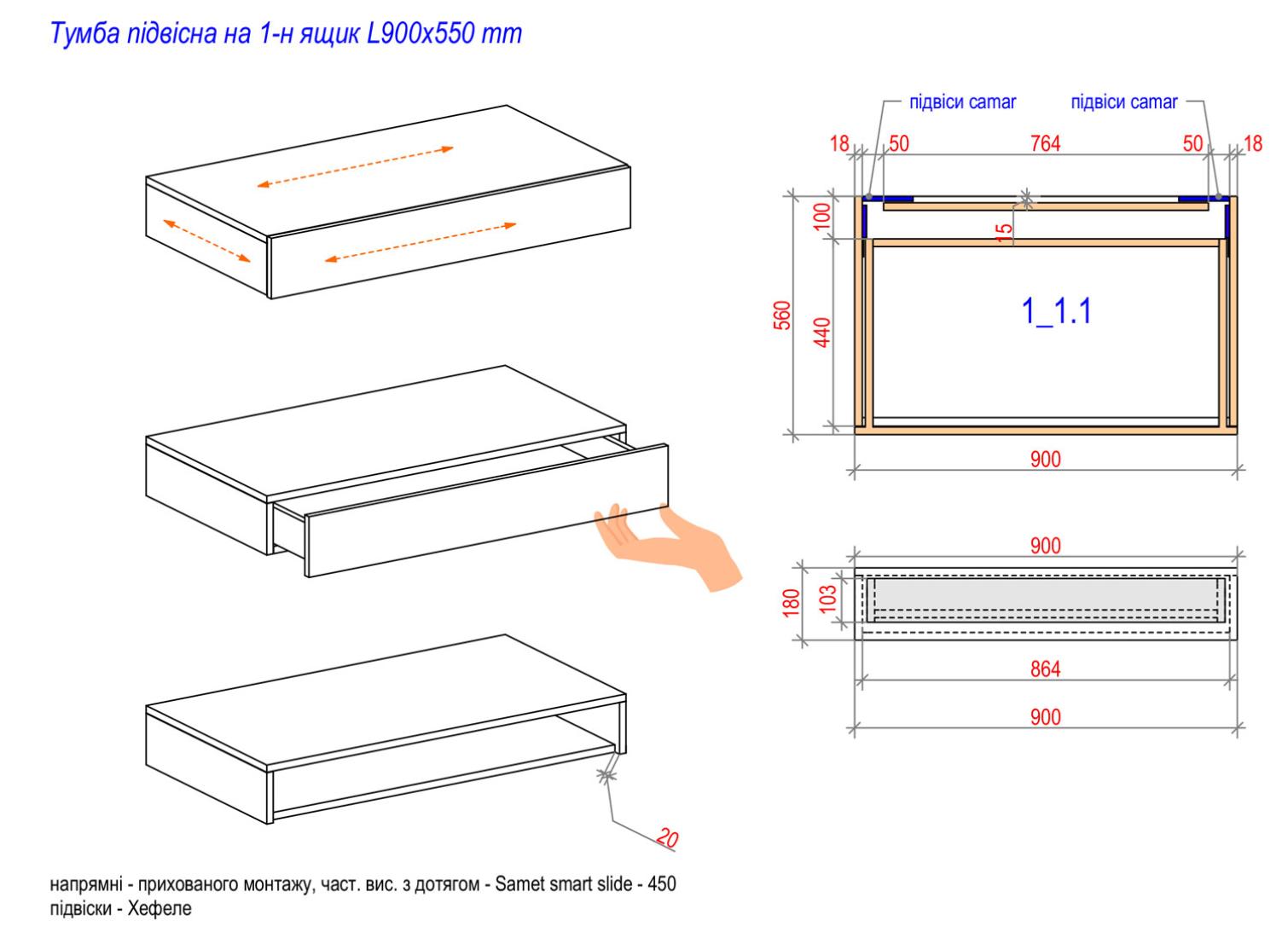 Тумба підвісна на 1-н ящик L900x550 mm

підвіси camar
підвіси camar
18
50
764
50
18
100
15
560
440
1_1.1
900

900
180
103
864
900

20

напрямні - прихованого монтажу, част. вис. з дотягом - Samet smart slide - 450
підвіски - Хефеле