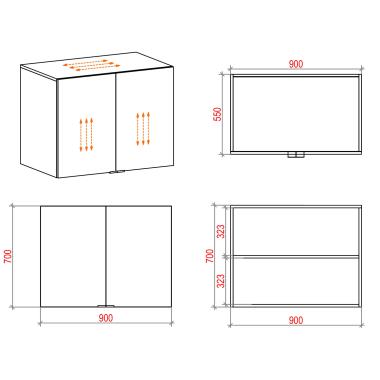 900

550

700

900

323

700

323

900